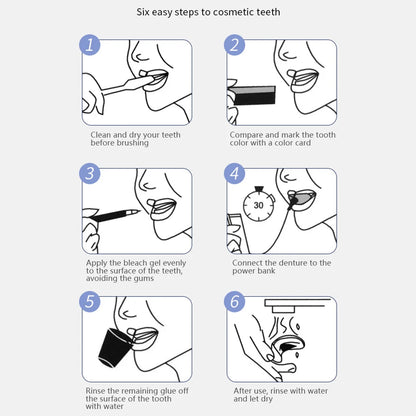 Six easy steps to cosmetic teeth

1

Clean and dry your teeth before brushing

2

Compare and mark the tooth color with a color card

3

Apply the bleach gel evenly to the surface of the teeth, avoiding the gums

4

30

Connect the denture to the power bank

5

Rinse the remaining glue off the surface of the tooth with water

6

After use, rinse with water and let dry